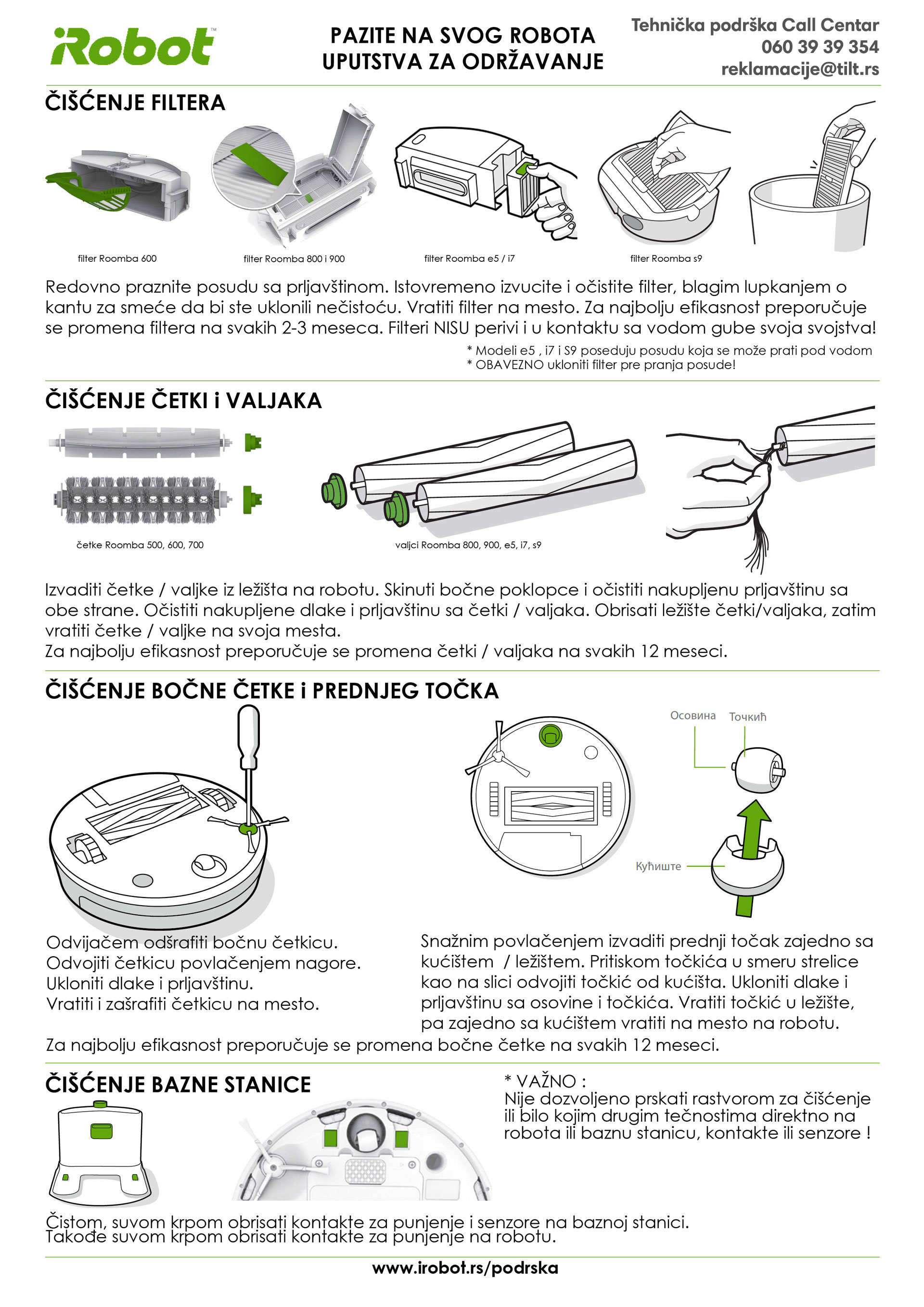 iRobot™

PAZITE NA SVOG ROBOTA
UPUTSTVA ZA ODRŽAVANJE

Tehnička podrška Call Centar
060 39 39 354
reklamacije@tilt.rs

ČIŠĆENJE FILTERA

filter Roomba 600
filter Roomba 800 i 900
filter Roomba e5 / i7
filter Roomba s9

Redovno praznite posudu sa prljavštinom. Istovremeno izvucite i očistite filter, blagim lupkanjem o kantu za smeće da bi ste uklonili nečistoću. Vratiti filter na mesto. Za najbolju efikasnost preporučuje se promena filtera na svakih 2-3 meseca. Filteri NISU perivi i u kontaktu sa vodom gube svoja svojstva!

* Modeli e5 , i7 i S9 poseduju posudu koja se može prati pod vodom
* OBAVEZNO ukloniti filter pre pranja posude!

ČIŠĆENJE ČETKI i VALJAKA

četke Roomba 500, 600, 700
valjci Roomba 800, 900, e5, i7, s9

Izvaditi četke / valjke iz ležišta na robotu. Skinuti bočne poklopce i očistiti nakupljenu prljavštinu sa obe strane. Očistiti nakupljene dlake i prljavštinu sa četki / valjaka. Obrisati ležište četki/valjaka, zatim vratiti četke / valjke na svoja mesta.
Za najbolju efikasnost preporučuje se promena četki / valjaka na svakih 12 meseci.

ČIŠĆENJE BOČNE ČETKE i PREDNJEG TOČKA

Осовина
Точкић
Кућиште

Odvijačem odšrafiti bočnu četkicu.
Odvojiti četkicu povlačenjem nagore.
Ukloniti dlake i prljavštinu.
Vratiti i zašrafiti četkicu na mesto.

Snažnim povlačenjem izvaditi prednji točak zajedno sa kućištem / ležištem. Pritiskom točkića u smeru strelice kao na slici odvojiti točkić od kućišta. Ukloniti dlake i prljavštinu sa osovine i točkića. Vratiti točkić u ležište, pa zajedno sa kućištem vratiti na mesto na robotu.

Za najbolju efikasnost preporučuje se promena bočne četke na svakih 12 meseci.

ČIŠĆENJE BAZNE STANICE

* VAŽNO :
Nije dozvoljeno prskati rastvorom za čišćenje ili bilo kojim drugim tečnostima direktno na robota ili baznu stanicu, kontakte ili senzore !

Čistom, suvom krpom obrisati kontakte za punjenje i senzore na baznoj stanici.
Takođe suvom krpom obrisati kontakte za punjenje na robotu.

www.irobot.rs/podrska