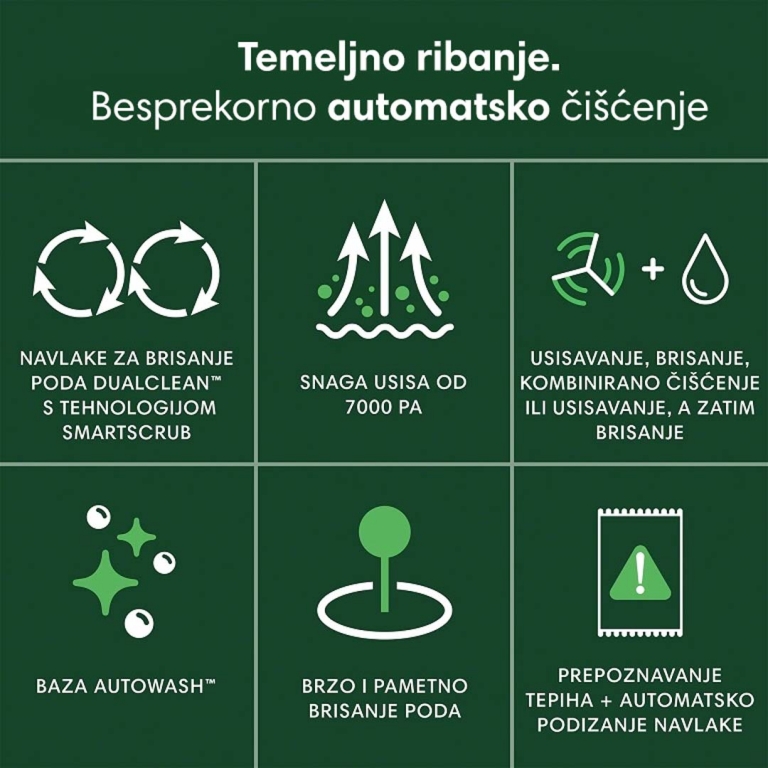 Temeljno ribanje.
Besprekorno automatsko čišćenje

NAVLAKE ZA BRISANJE PODA DUALCLEAN™ S TEHNOLOGIJOM SMARTSCRUB

SNAGA USISA OD 7000 PA

USISAVANJE, BRISANJE, KOMBINIRANO ČIŠĆENJE ILI USISAVANJE, A ZATIM BRISANJE

BAZA AUTOWASH™

BRZO I PAMETNO BRISANJE PODA

PREPOZNAVANJE TEPIHA + AUTOMATSKO PODIZANJE NAVLAKE