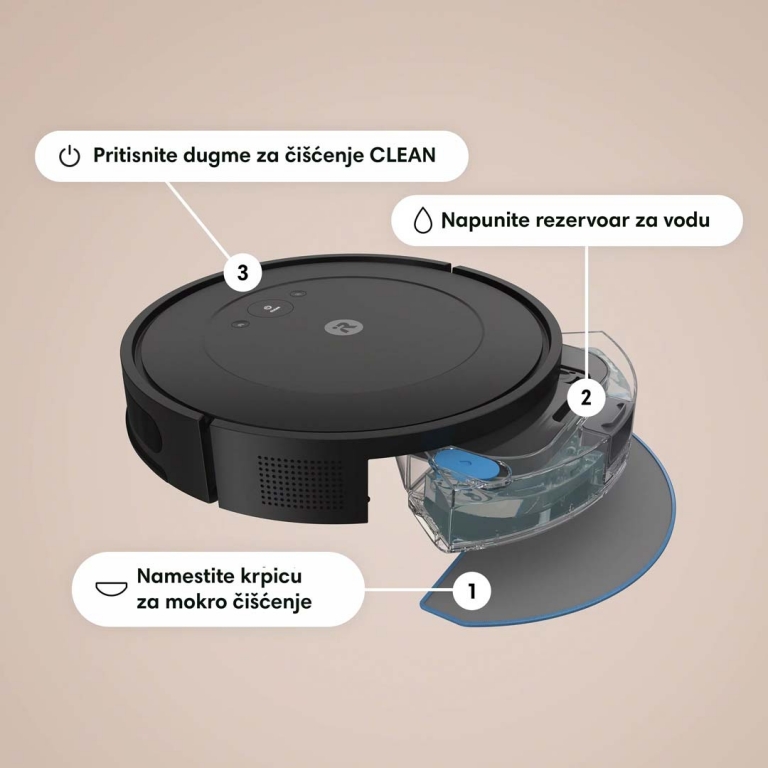 Pritisnite dugme za čišćenje CLEAN

Napunite rezervoar za vodu

3

2

Namestite krpicu za mokro čišćenje

1